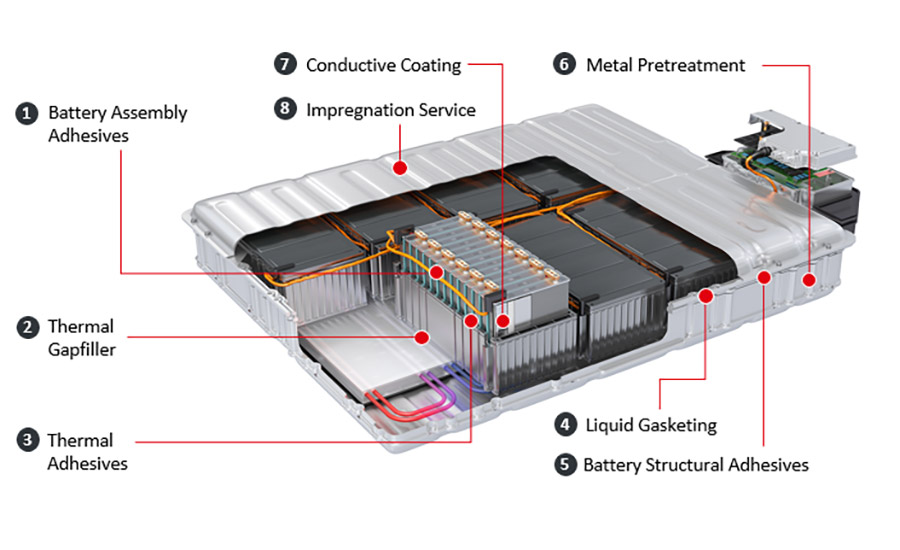 7 Conductive Coating

8 Impregnation Service

6 Metal Pretreatment

1 Battery Assembly Adhesives

2 Thermal Gapfiller

3 Thermal Adhesives

4 Liquid Gasketing

5 Battery Structural Adhesives